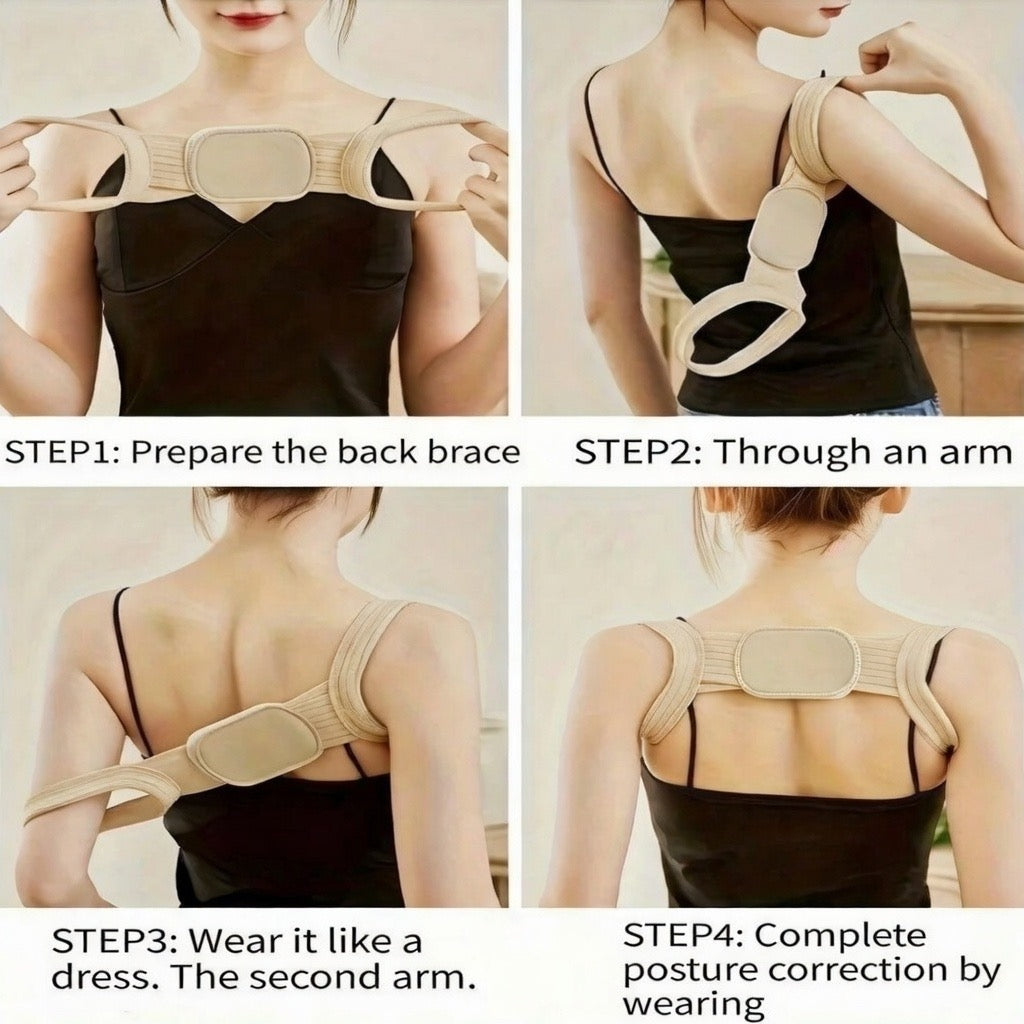 STEP1: Prepare the back brace

STEP2: Through an arm

STEP3: Wear it like a dress. The second arm.

STEP4: Complete posture correction by wearing